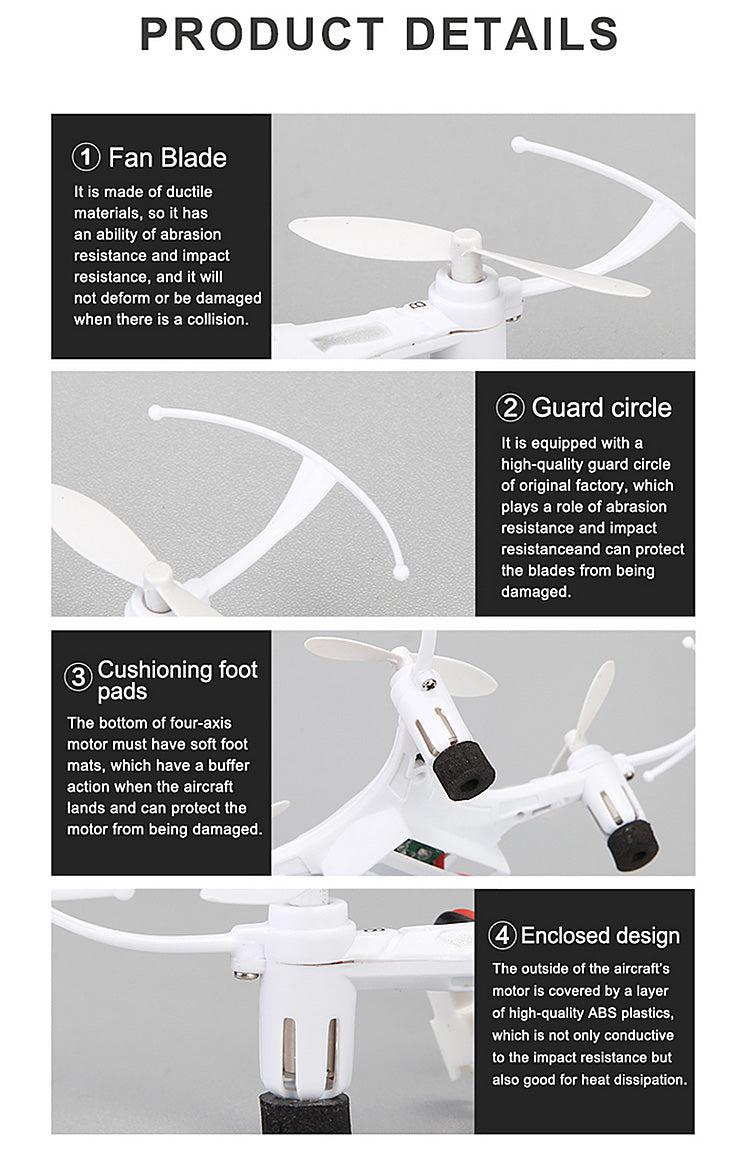 PRODUCT DETAILS

① Fan Blade

It is made of ductile materials, so it has an ability of abrasion resistance and impact resistance, and it will not deform or be damaged when there is a collision.

② Guard circle

It is equipped with a high-quality guard circle of original factory, which plays a role of abrasion resistance and impact resistanceand can protect the blades from being damaged.

③ Cushioning foot pads

The bottom of four-axis motor must have soft foot mats, which have a buffer action when the aircraft lands and can protect the motor from being damaged.

④ Enclosed design

The outside of the aircraft's motor is covered by a layer of high-quality ABS plastics, which is not only conductive to the impact resistance but also good for heat dissipation.